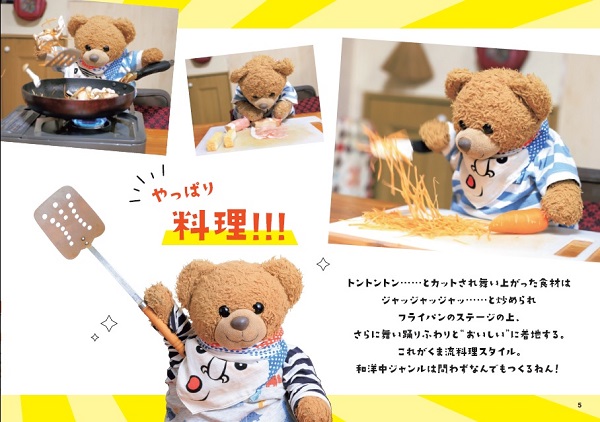 やっぱり
料理!!!

トントントン……とカットされ舞い上がった食材は
ジャッジャッジャッ……と炒められ
フライパンのステージの上、
さらに舞い踊りふわりと"おいしい"に着地する。
これがくま流料理スタイル。
和洋中ジャンルは問わずなんでもつくるねん!

5